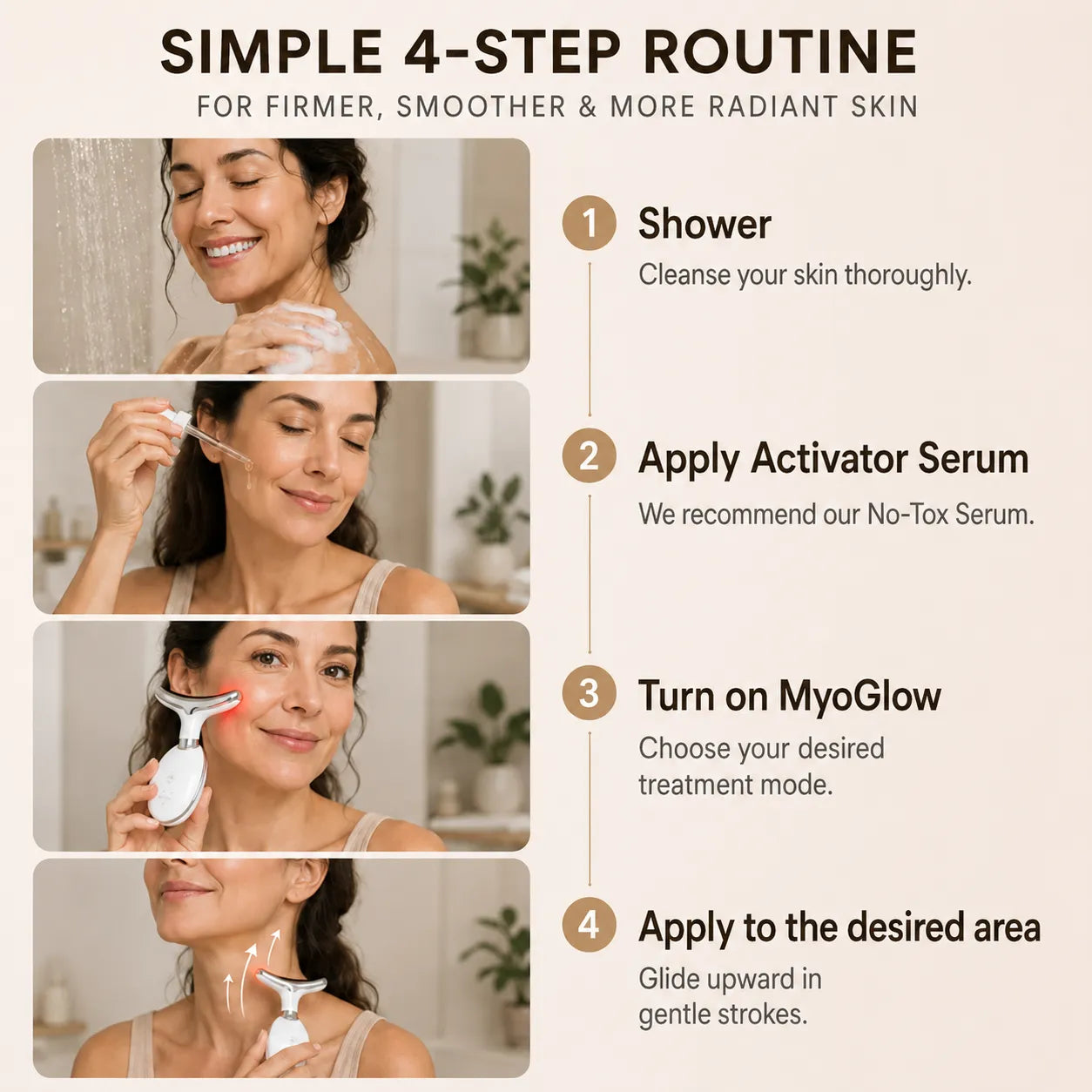 SIMPLE 4-STEP ROUTINE

FOR FIRMER, SMOOTHER & MORE RADIANT SKIN

1 Shower

Cleanse your skin thoroughly.

2 Apply Activator Serum

We recommend our No-Tox Serum.

3 Turn on MyoGlow

Choose your desired treatment mode.

4 Apply to the desired area

Glide upward in gentle strokes.